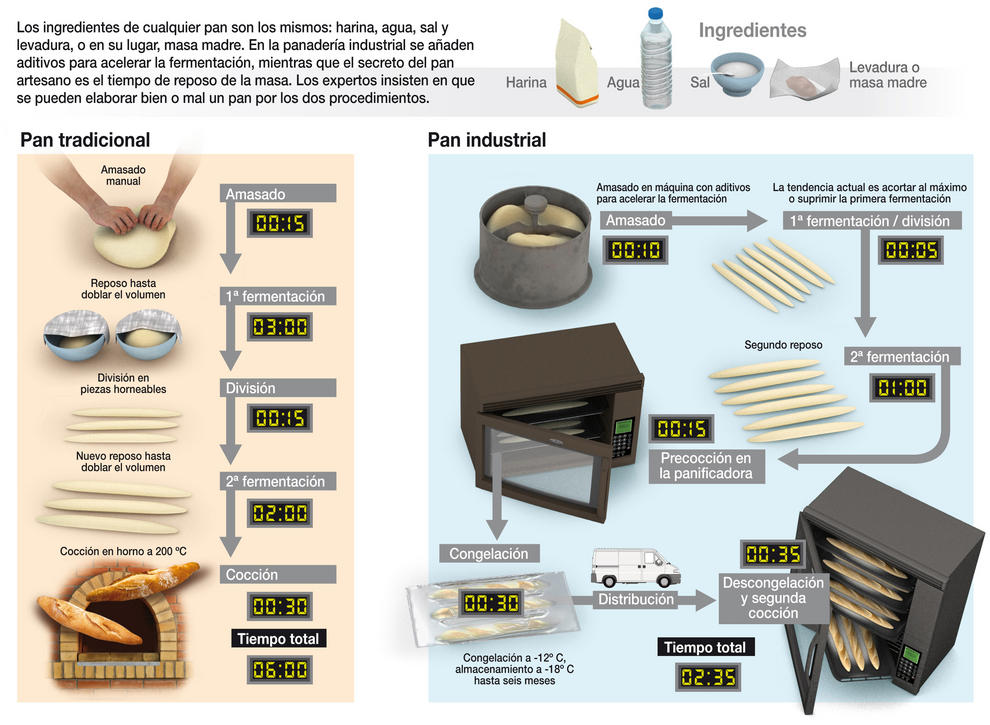 Los ingredientes de cualquier pan son los mismos: harina, agua, sal y levadura, o en su lugar, masa madre. En la panadería industrial se añaden aditivos para acelerar la fermentación, mientras que el secreto del pan artesano es el tiempo de reposo de la masa. Los expertos insisten en que se pueden elaborar bien o mal un pan por los dos procedimientos.

Ingredientes

Harina

Agua

Sal

Levadura o masa madre

Pan tradicional

Amasado manual

Amasado

00:15

Reposo hasta doblar el volumen

1ª fermentación

03:00

División en piezas horneables

División

00:15

Nuevo reposo hasta doblar el volumen

2ª fermentación

02:00

Cocción en horno a 200 ºC

Cocción

00:30

Tiempo total

06:00

Pan industrial

Amasado en máquina con aditivos para acelerar la fermentación

Amasado

00:10

La tendencia actual es acortar al máximo o suprimir la primera fermentación

1ª fermentación / división

00:05

Segundo reposo

2ª fermentación

01:00

00:15

Precocción en la panificadora

Congelación

00:30

Congelación a -12º C, almacenamiento a -18º C hasta seis meses

Distribución

00:35

Descongelación y segunda cocción

Tiempo total

02:35